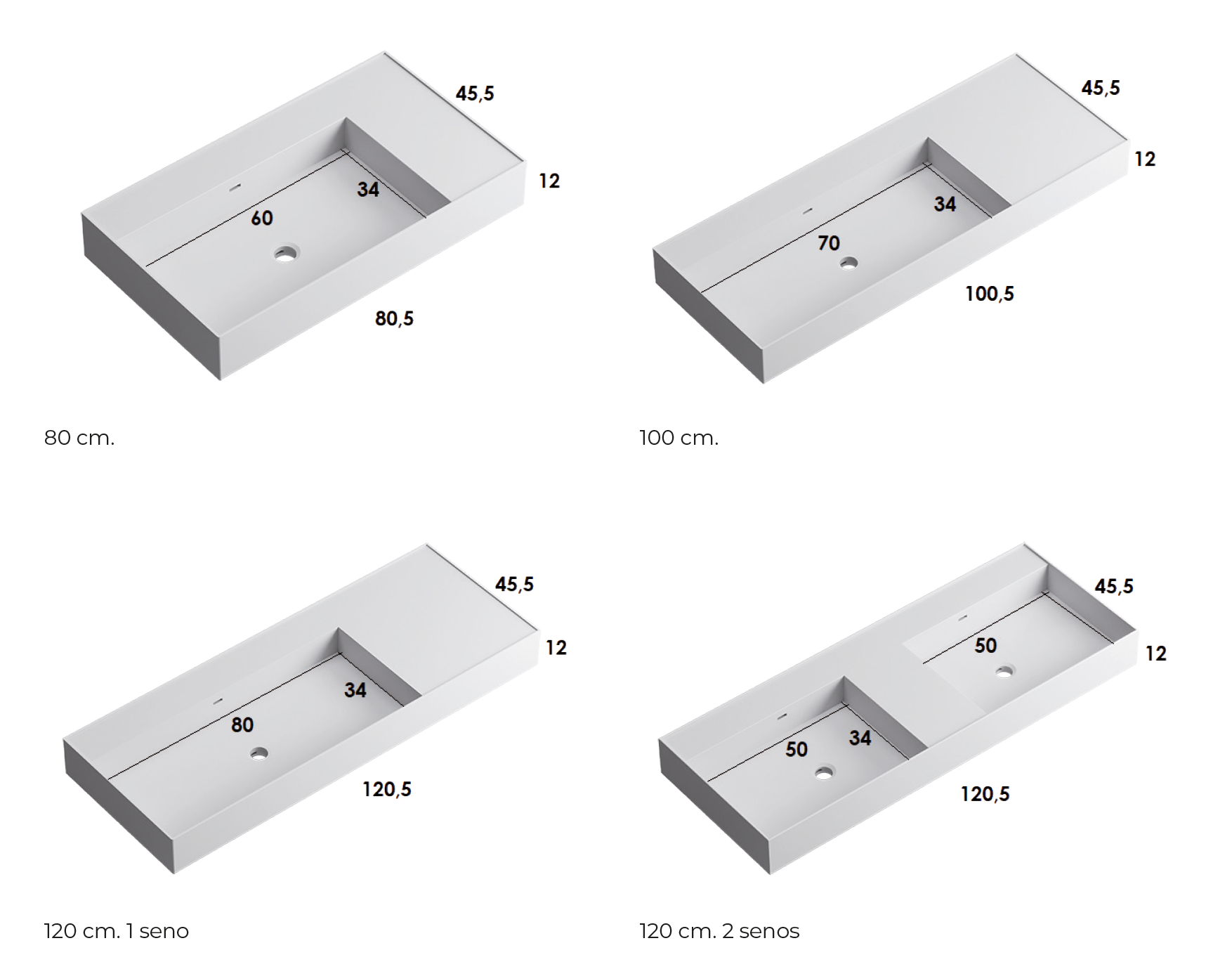 45,5

12

34

60

80,5

80 cm.

45,5

12

34

70

100,5

100 cm.

45,5

12

34

80

120,5

120 cm. 1 seno

45,5

50

12

50

34

120,5

120 cm. 2 senos